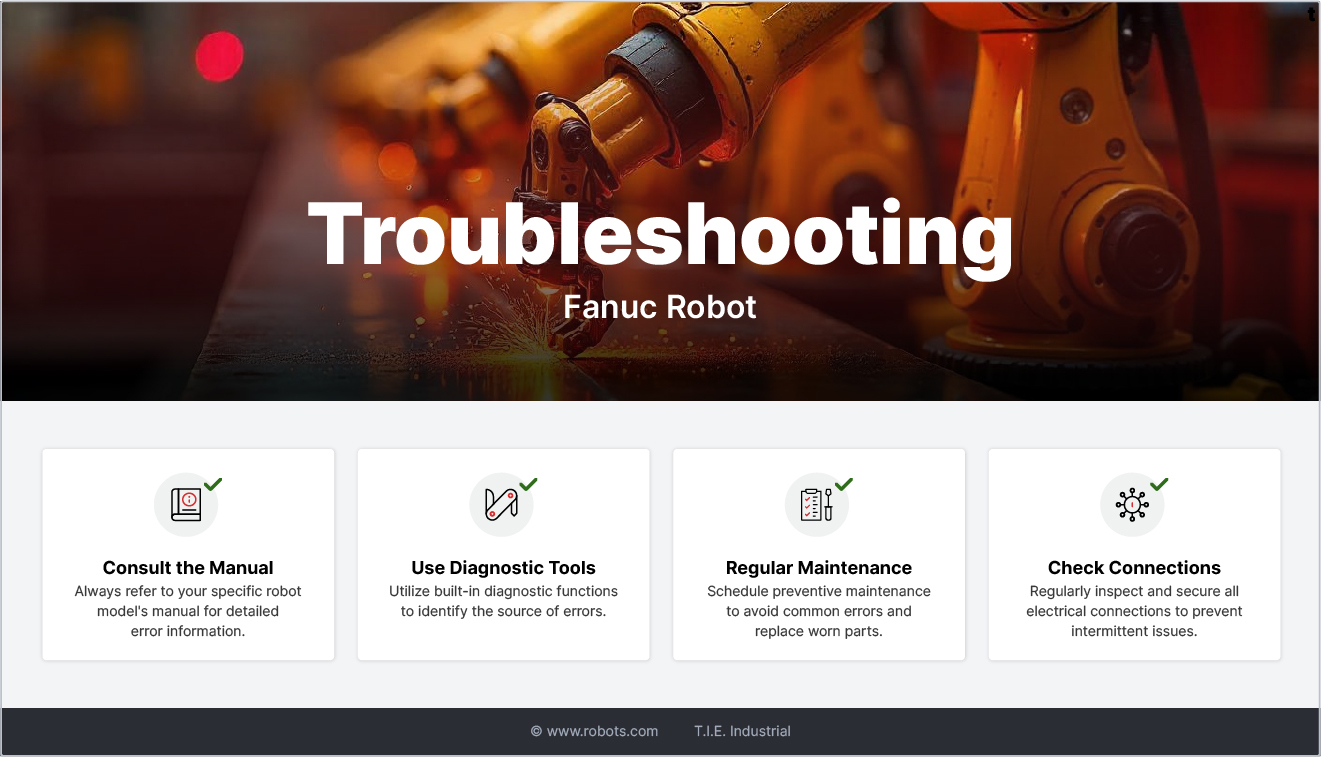 Troubleshooting
Fanuc Robot

Consult the Manual
Always refer to your specific robot model's manual for detailed error information.

Use Diagnostic Tools
Utilize built-in diagnostic functions to identify the source of errors.

Regular Maintenance
Schedule preventive maintenance to avoid common errors and replace worn parts.

Check Connections
Regularly inspect and secure all electrical connections to prevent intermittent issues.

© www.robots.com T.I.E. Industrial