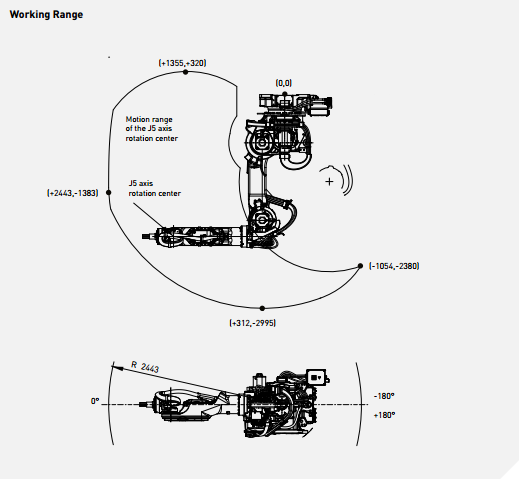 Working Range

(+1355,+320)

(0,0)

Motion range of the J5 axis rotation center

(+2443,-1383)

J5 axis rotation center

(-1054,-2380)

(+312,-2995)

R 2443

0°

-180°

+180°